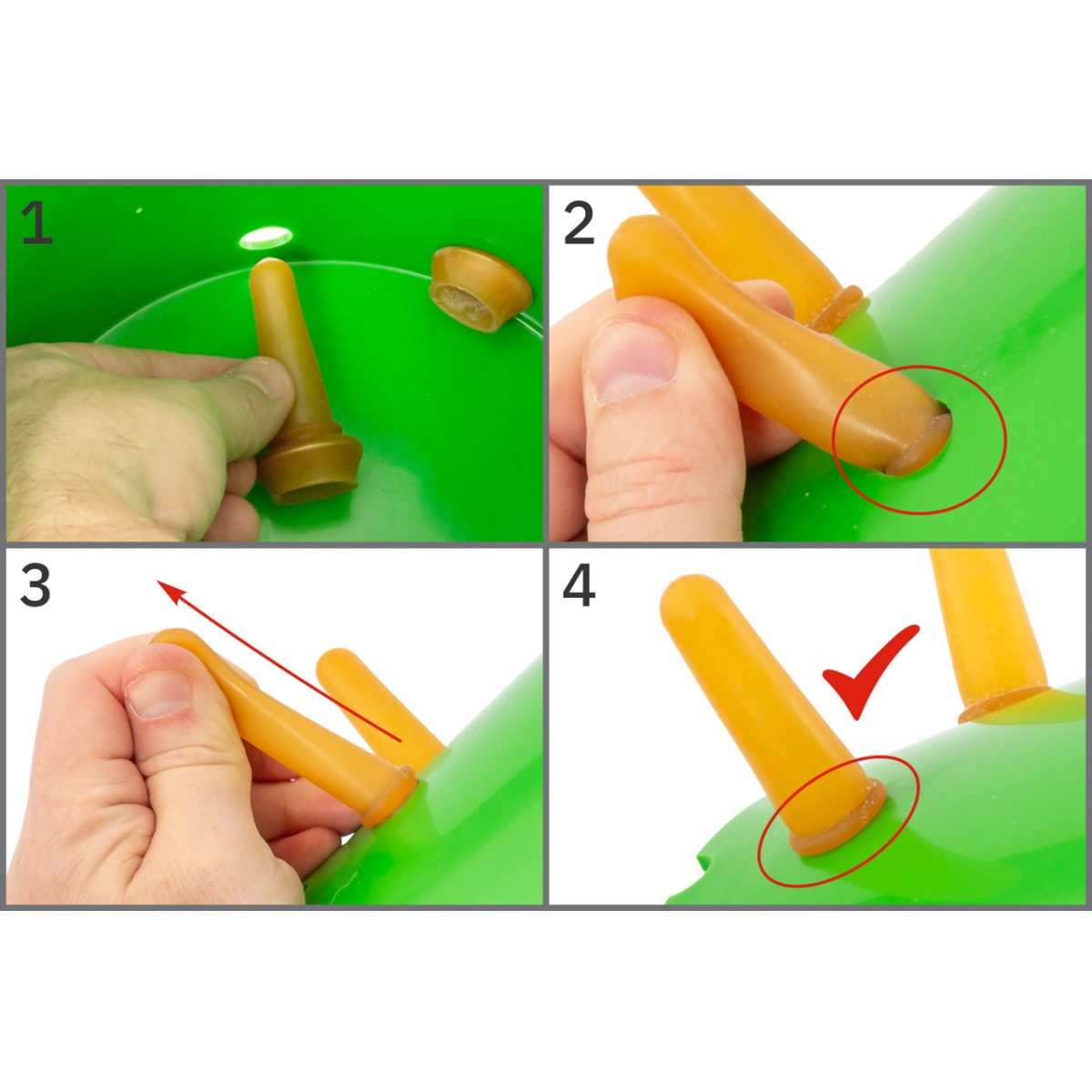 1

2

3

4