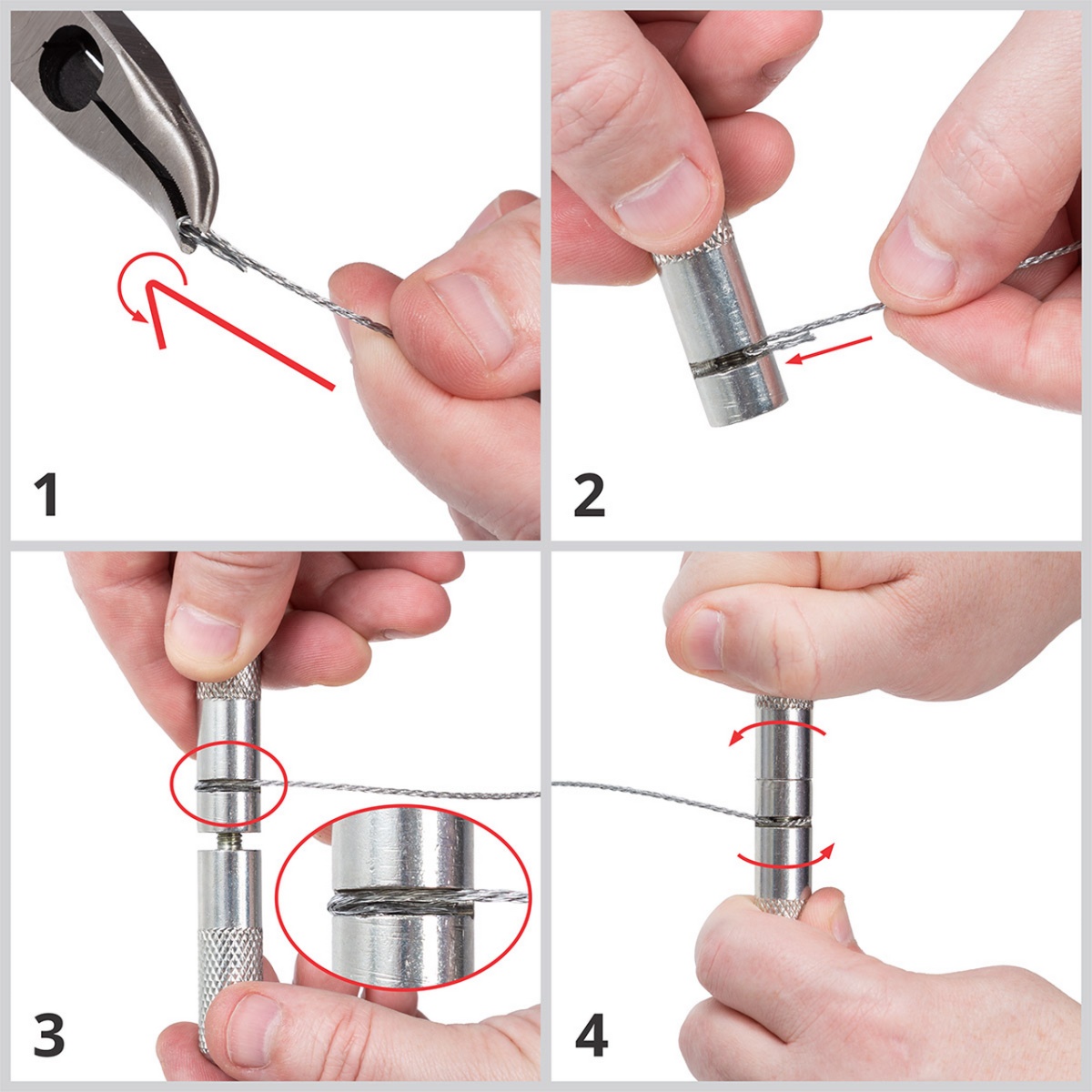 1
2
3
4