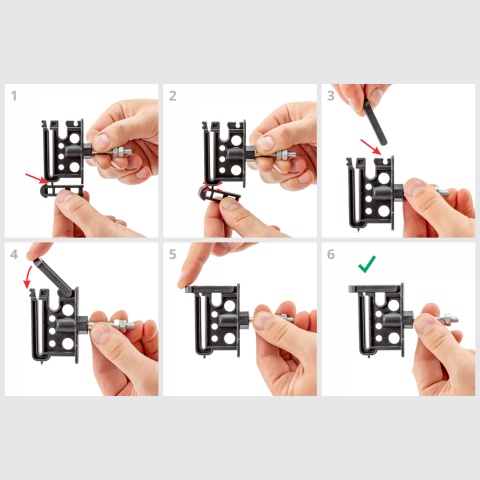 1

2

3

4

5

6