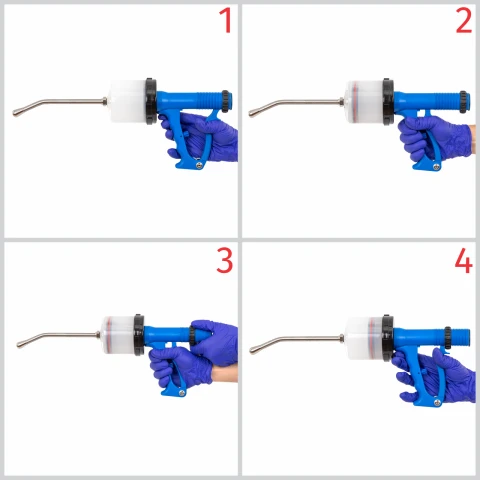 1

2

3

4