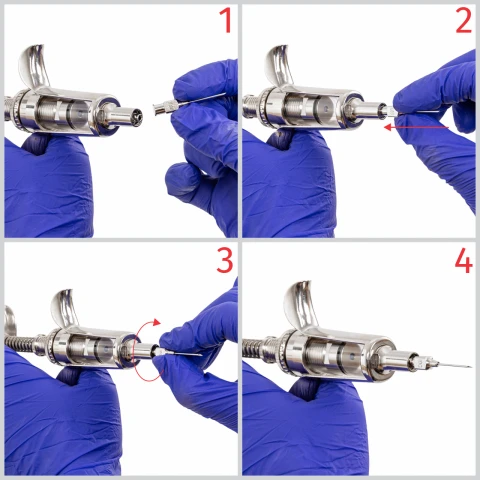 1

2

3

4