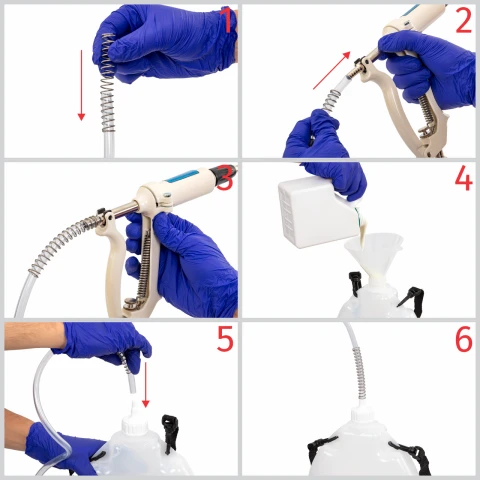 1

2

3

4

5

6