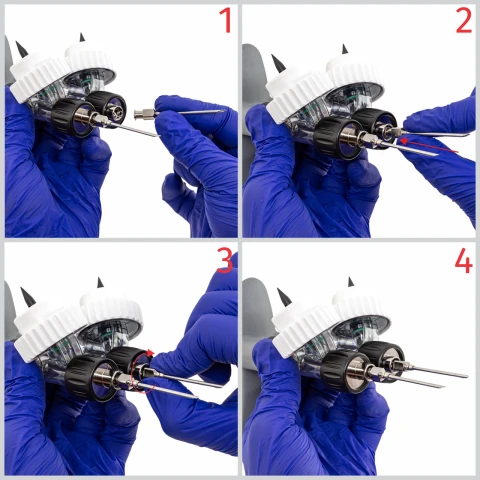 1

2

3

4