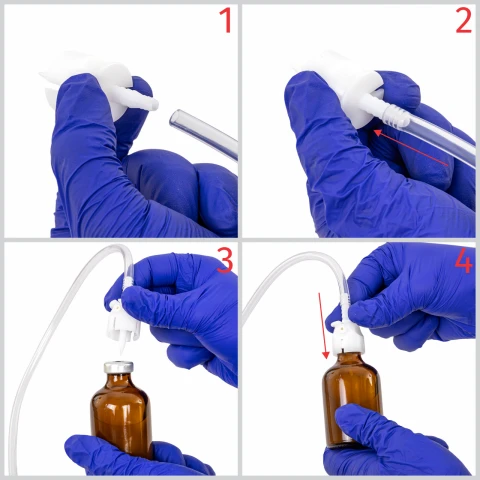 1

2

3

4