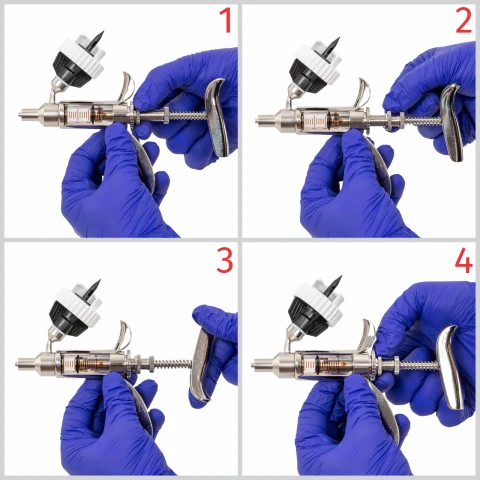 1

2

3

4