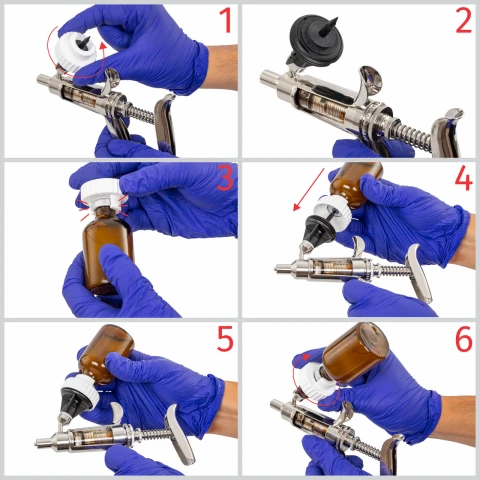 1

2

3

4

5

6