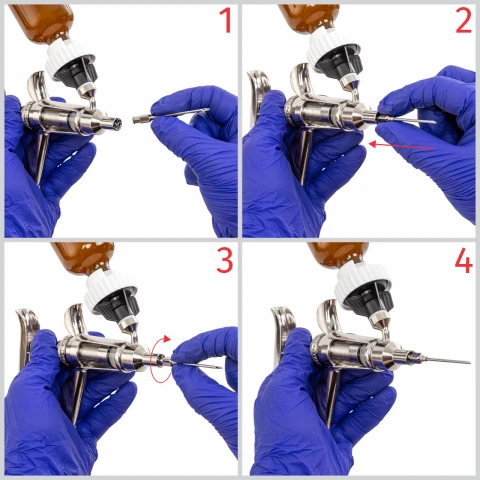 1

2

3

4