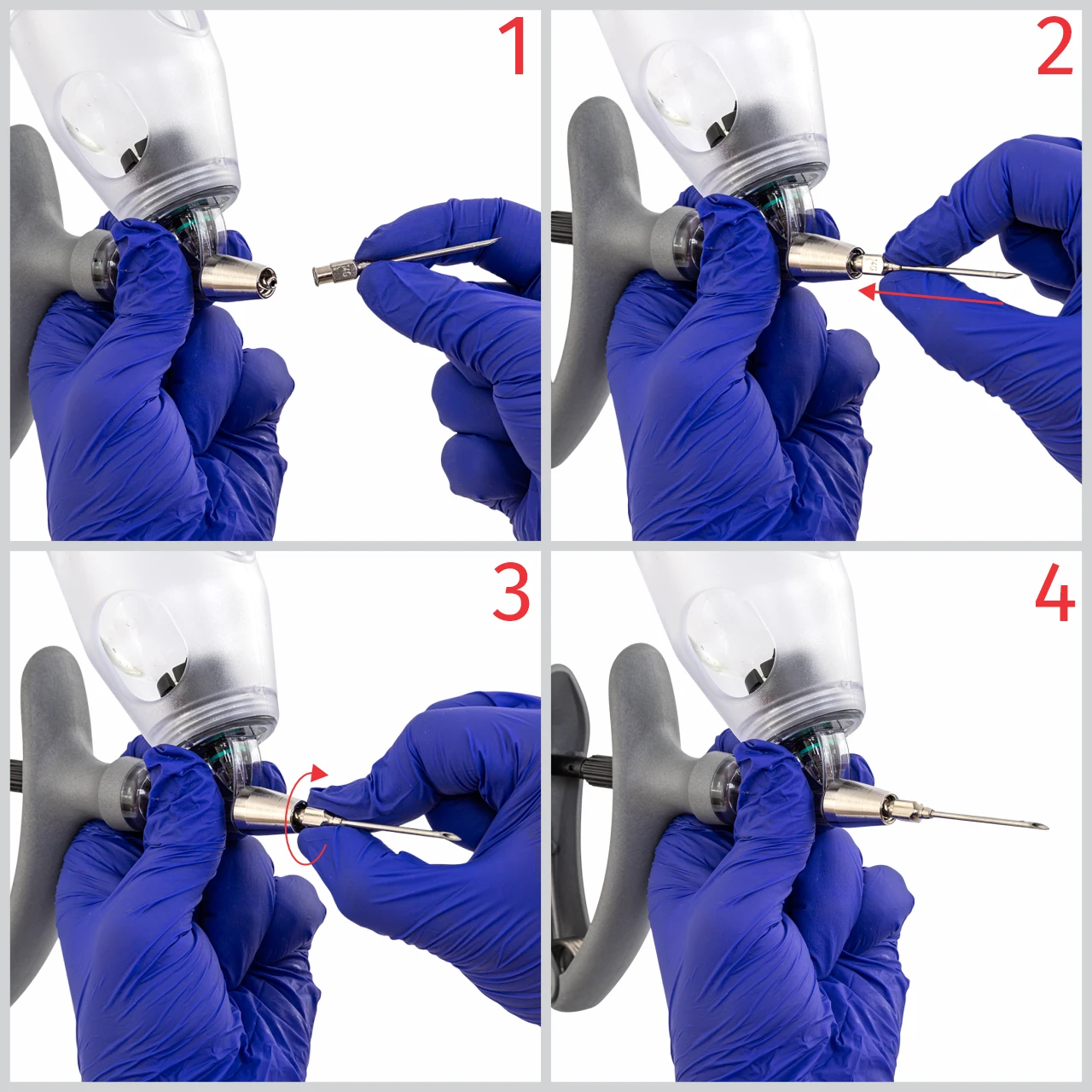 1

2

3

4