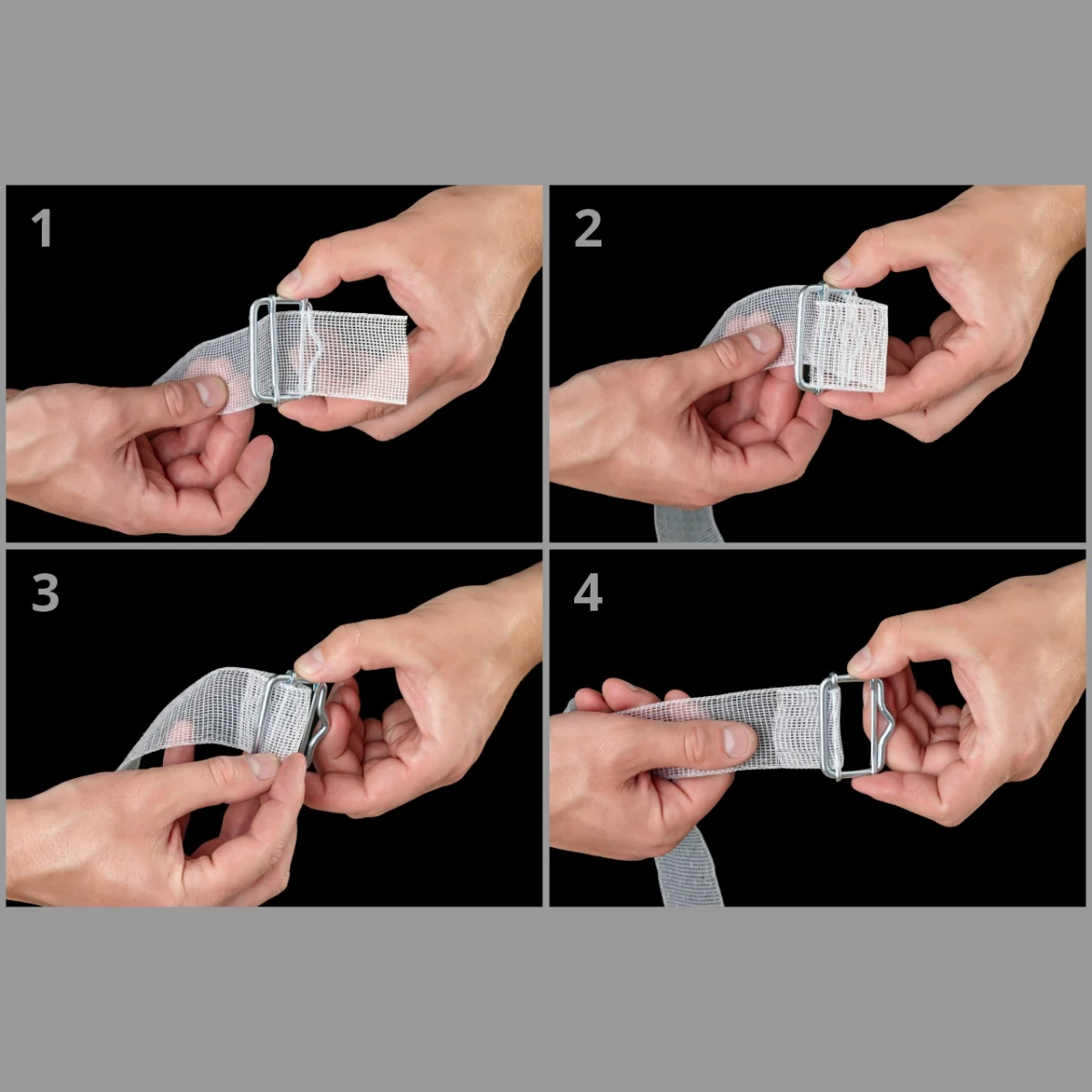 1

2

3

4